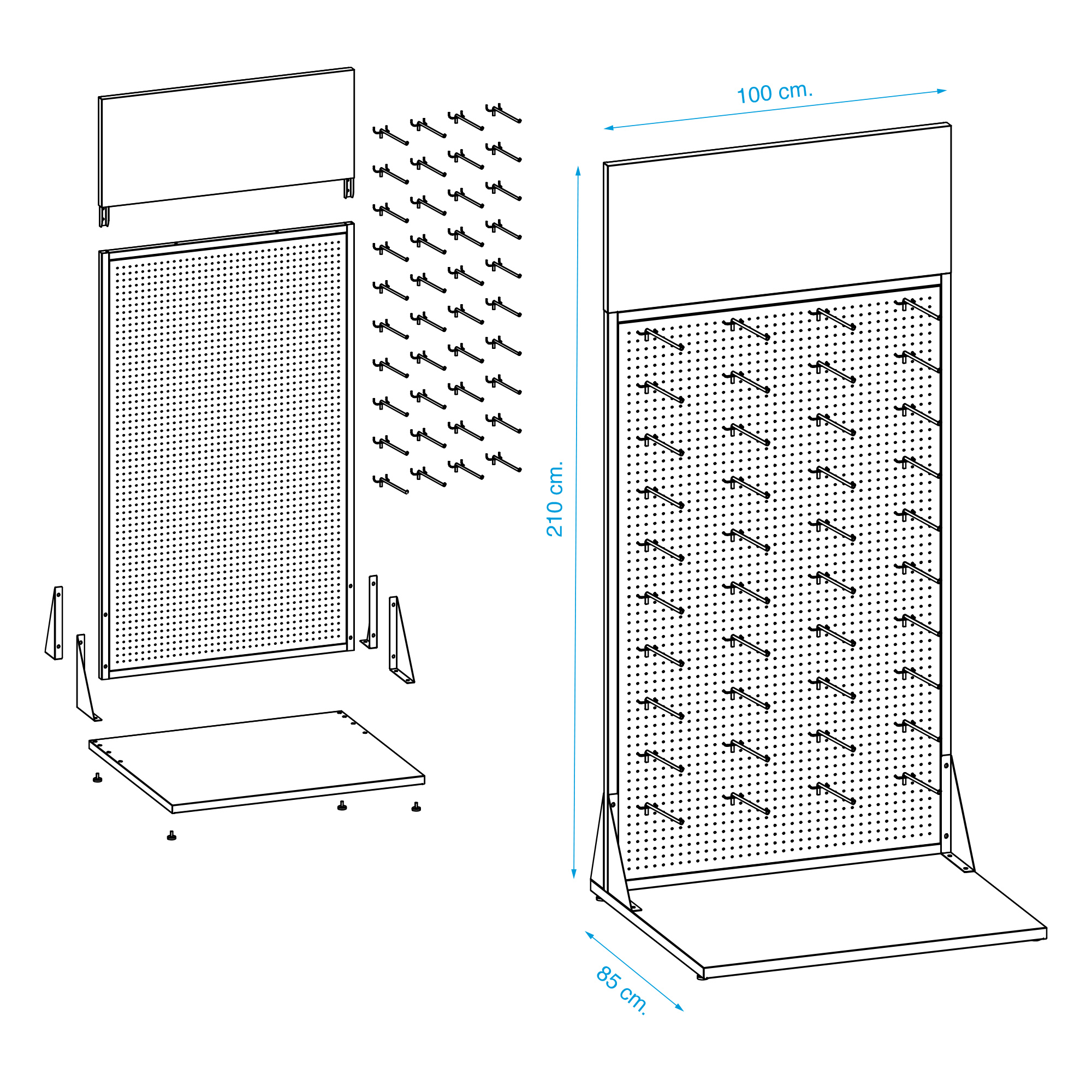 100 cm.

210 cm.

85 cm.